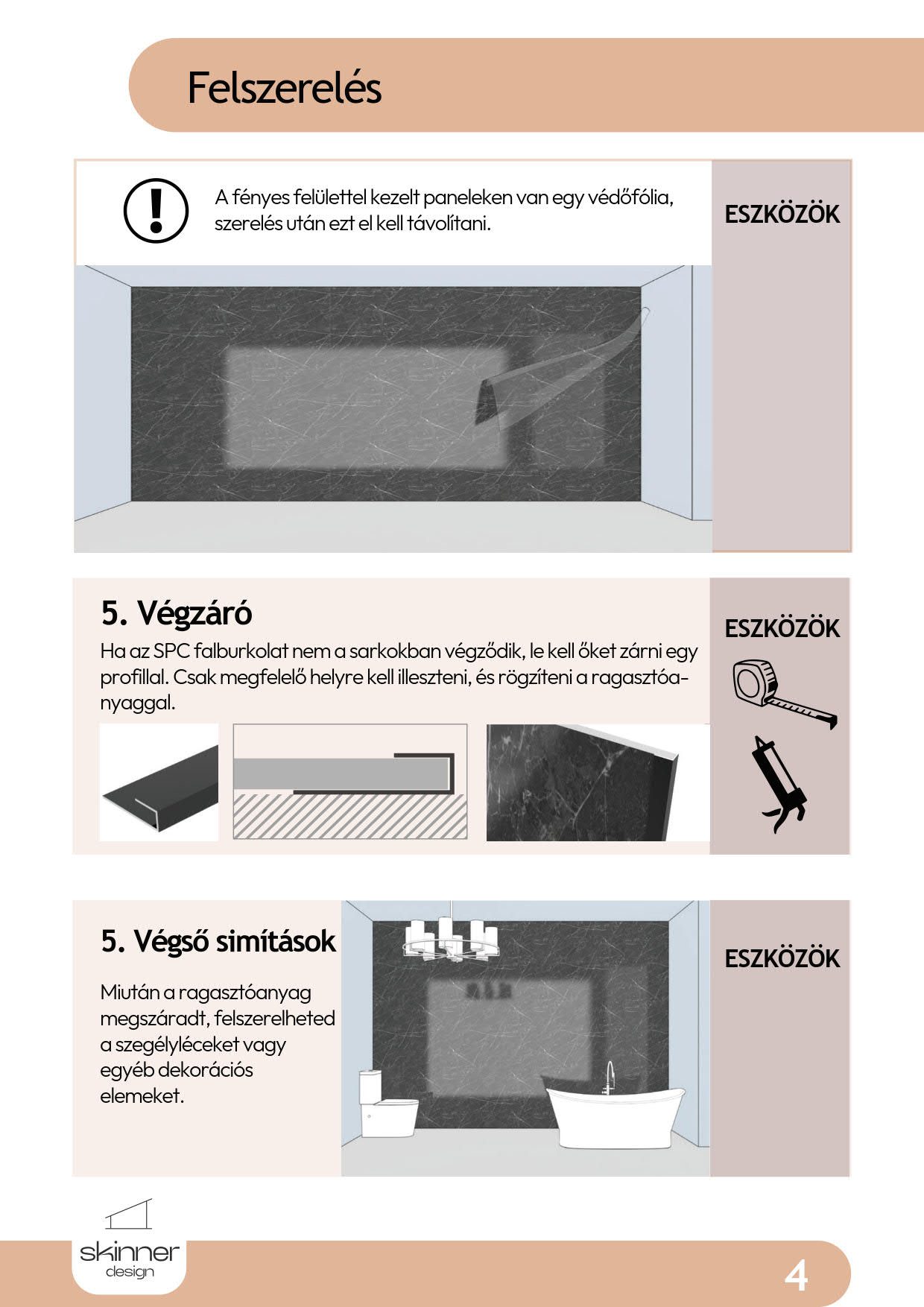 Felszerelés

A fényes felülettel kezelt paneleken van egy védőfólia, szerelés után ezt el kell távolítani.

ESZKÖZÖK

5. Végzáró

Ha az SPC falburkolat nem a sarkokban végződik, le kell őket zárni egy profillal. Csak megfelelő helyre kell illeszteni, és rögzíteni a ragasztóanyaggal.

ESZKÖZÖK

5. Végső simítások

Miután a ragasztóanyag megszáradt, felszerelheted a szegélyléceket vagy egyéb dekorációs elemeket.

ESZKÖZÖK

skinner design

4